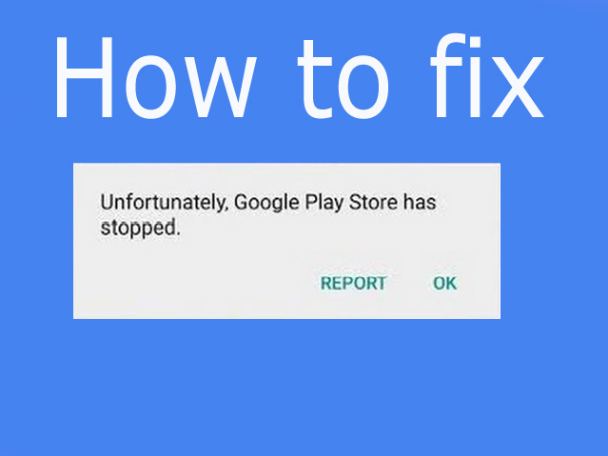 How to fix

Unfortunately, Google Play Store has stopped.

REPORT OK